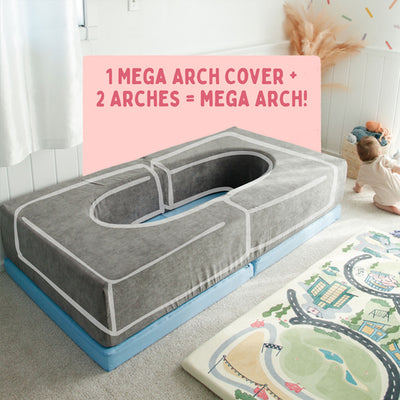 1 MEGA ARCH COVER +
2 ARCHES = MEGA ARCH!